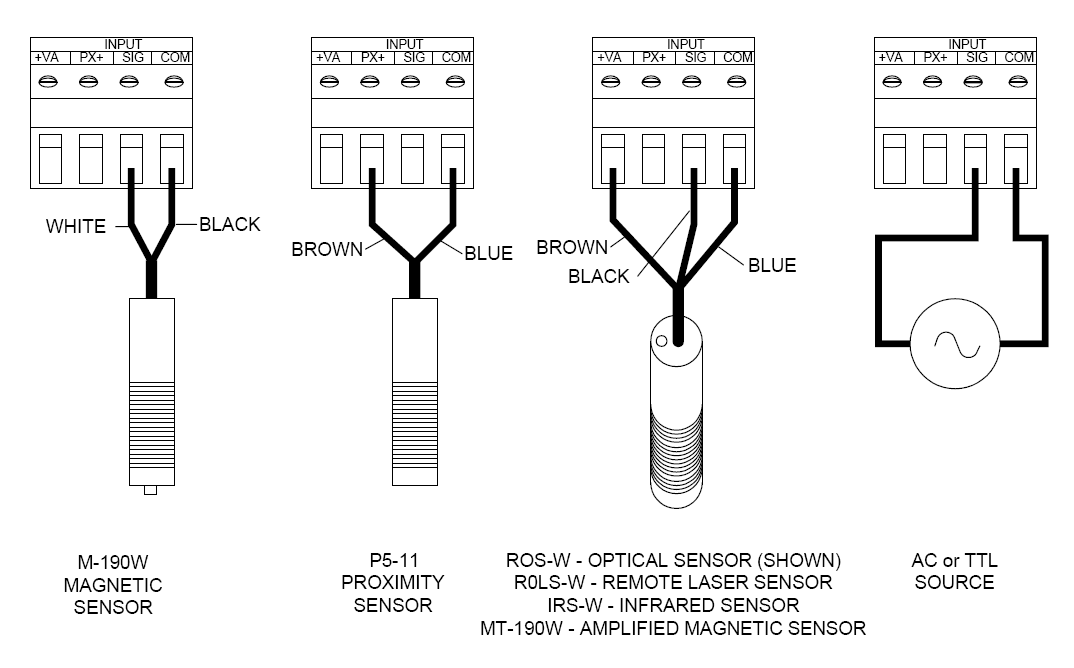 INPUT
+VA PX+ SIG COM

WHITE
BLACK

M-190W
MAGNETIC
SENSOR

INPUT
+VA PX+ SIG COM

BROWN
BLUE

P5-11
PROXIMITY
SENSOR

INPUT
+VA PX+ SIG COM

BROWN
BLACK
BLUE

ROS-W - OPTICAL SENSOR (SHOWN)
R0LS-W - REMOTE LASER SENSOR
IRS-W - INFRARED SENSOR
MT-190W - AMPLIFIED MAGNETIC SENSOR

INPUT
+VA PX+ SIG COM

AC or TTL
SOURCE